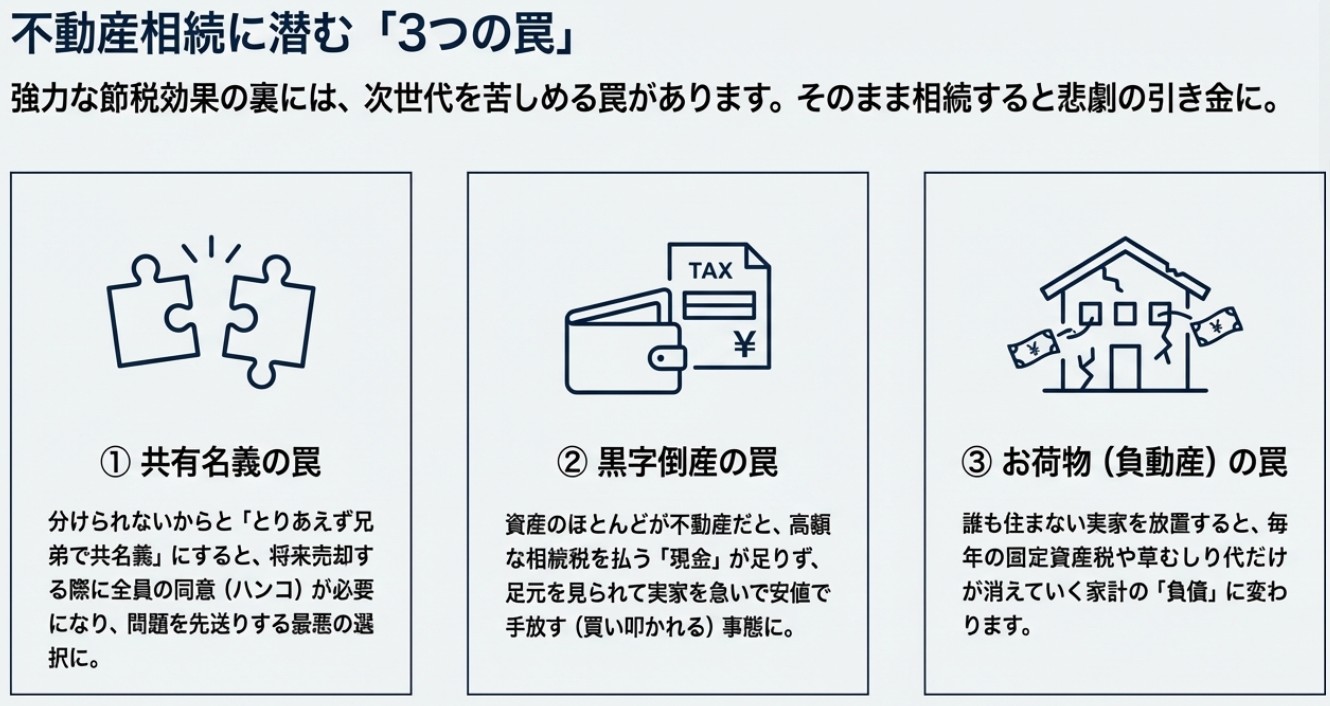 不動産相続に潜む「3つの罠」

強力な節税効果の裏には、次世代を苦しめる罠があります。そのまま相続すると悲劇の引き金に。

① 共有名義の罠

分けられないからと「とりあえず兄弟で共名義」にすると、将来売却する際に全員の同意（ハンコ）が必要になり、問題を先送りする最悪の選択に。

TAX

¥

② 黒字倒産の罠

資産のほとんどが不動産だと、高額な相続税を払う「現金」が足りず、足元を見られて実家を急いで安値で手放す（買い叩かれる）事態に。

¥

¥

③ お荷物（負動産）の罠

誰も住まない実家を放置すると、毎年の固定資産税や草むしり代だけが消えていく家計の「負債」に変わります。